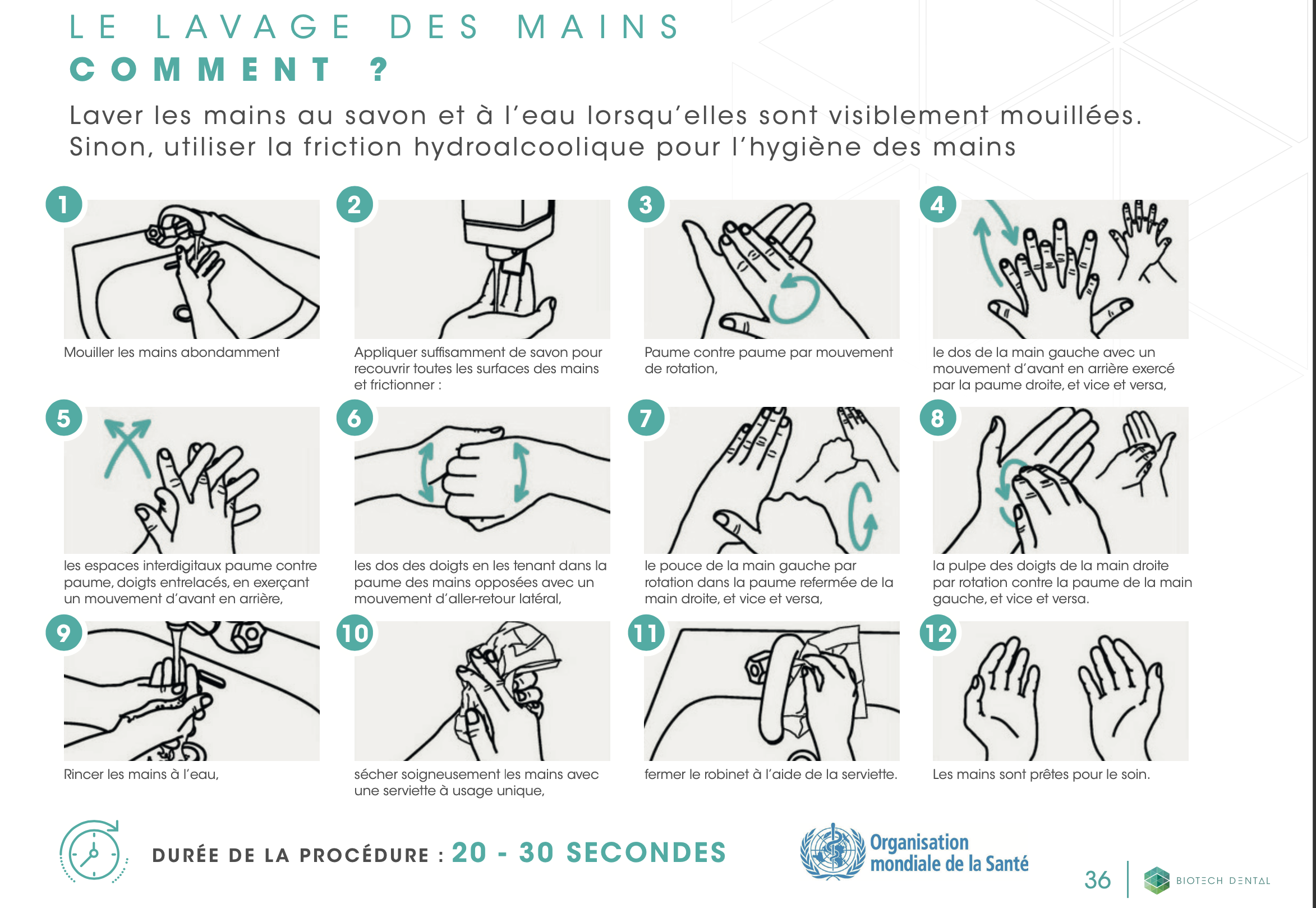 LE LAVAGE DES MAINS
COMMENT ?

Laver les mains au savon et à l'eau lorsqu'elles sont visiblement mouillées. Sinon, utiliser la friction hydroalcoolique pour l'hygiène des mains

1
Mouiller les mains abondamment

2
Appliquer suffisamment de savon pour recouvrir toutes les surfaces des mains et frictionner :

3
Paume contre paume par mouvement de rotation,

4
le dos de la main gauche avec un mouvement d'avant en arrière exercé par la paume droite, et vice et versa,

5
les espaces interdigitaux paume contre paume, doigts entrelacés, en exerçant un mouvement d'avant en arrière,

6
les dos des doigts en les tenant dans la paume des mains opposées avec un mouvement d'aller-retour latéral,

7
le pouce de la main gauche par rotation dans la paume refermée de la main droite, et vice et versa,

8
la pulpe des doigts de la main droite par rotation contre la paume de la main gauche, et vice et versa.

9
Rincer les mains à l'eau,

10
sécher soigneusement les mains avec une serviette à usage unique,

11
fermer le robinet à l'aide de la serviette.

12
Les mains sont prêtes pour le soin.

DURÉE DE LA PROCÉDURE : 20 - 30 SECONDES

Organisation mondiale de la Santé

36

BIOTECH DENTAL